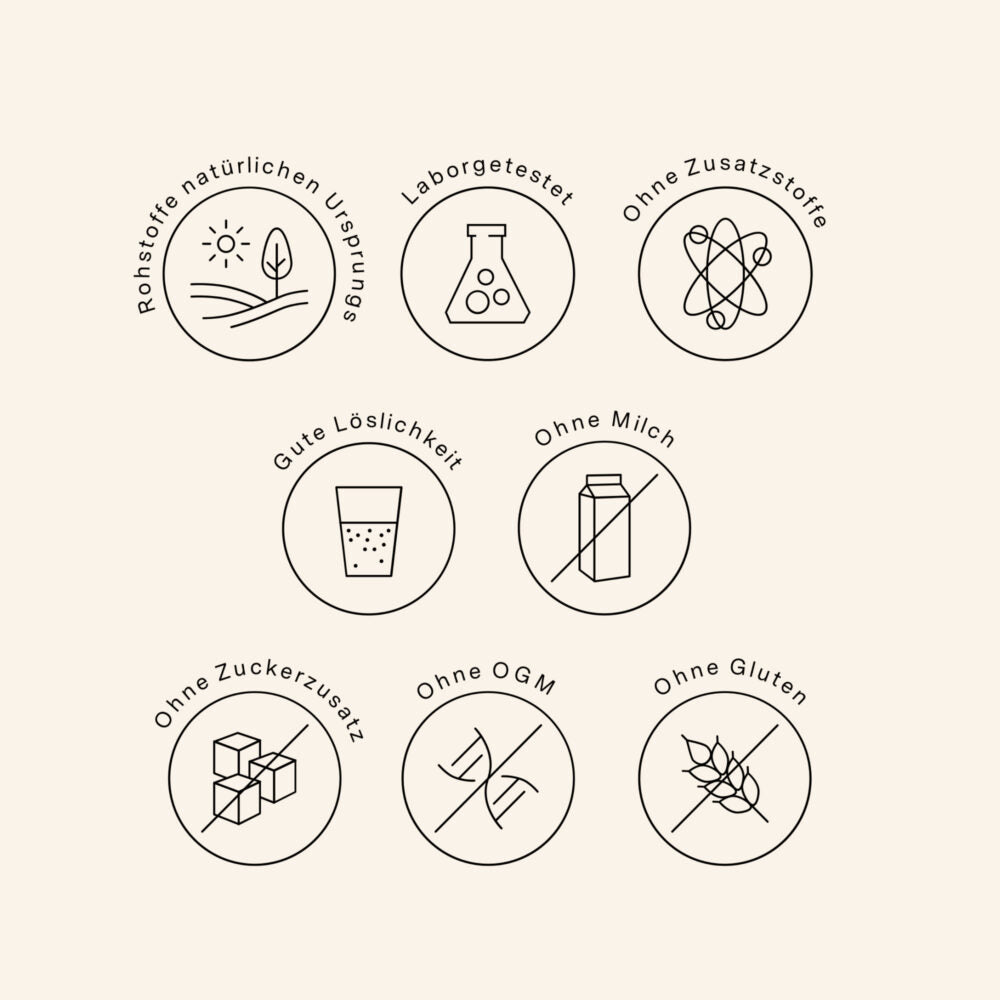 Rohstoffe natürlichen Ursprungs

Laborgetestet

Ohne Zusatzstoffe

Gute Löslichkeit

Ohne Milch

Ohne Zuckerzusatz

Ohne OGM

Ohne Gluten